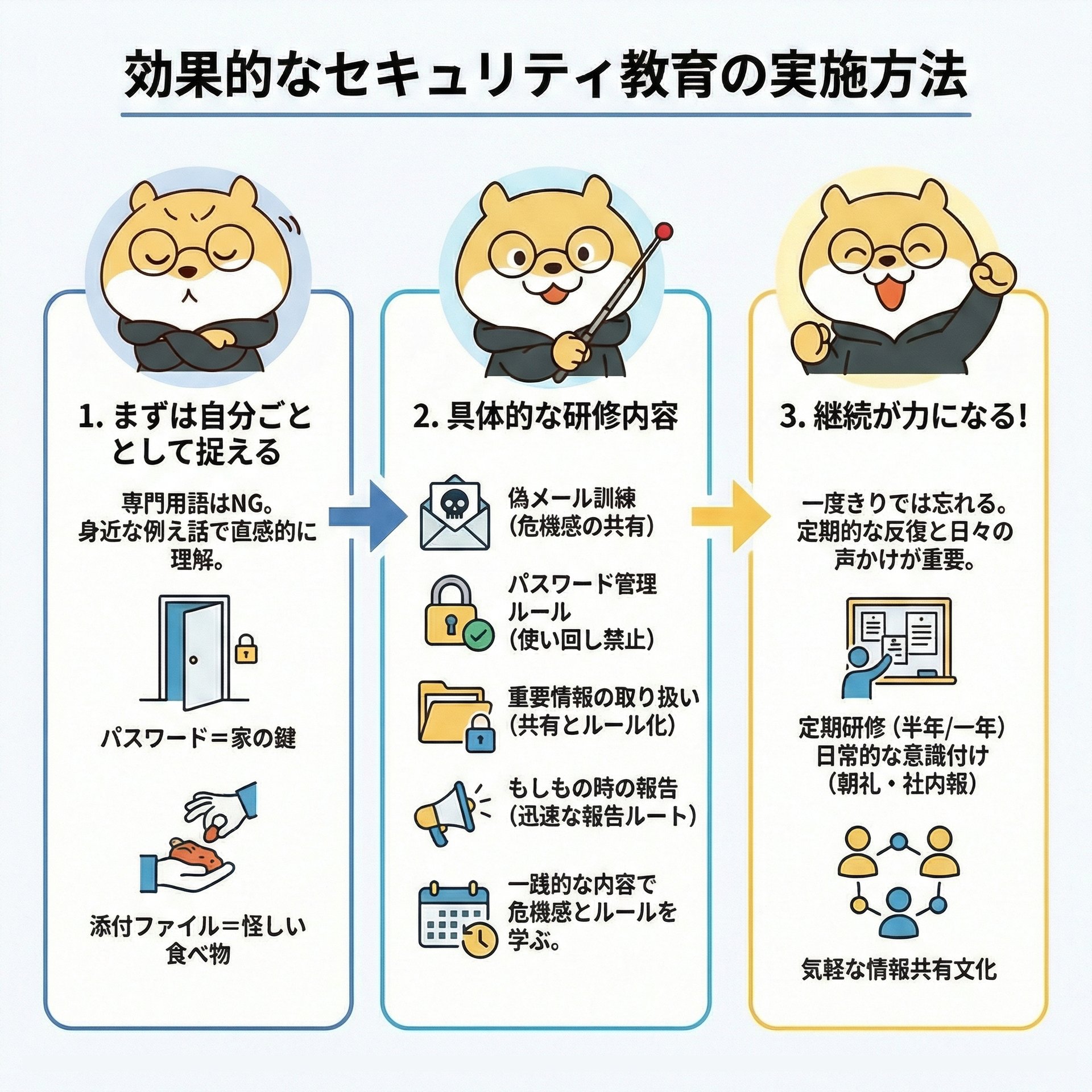 効果的なセキュリティ教育の実施方法

1. まずは自分ごととして捉える

専門用語はNG。身近な例え話で直感的に理解。

パスワード＝家の鍵

添付ファイル＝怪しい食べ物

2. 具体的な研修内容

偽メール訓練（危機感の共有）

パスワード管理ルール（使い回し禁止）

重要情報の取り扱い（共有とルール化）

もしもの時の報告（迅速な報告ルート）

一践的な内容で危機感とルールを学ぶ。

3. 継続が力になる！

一度きりでは忘れる。定期的な反復と日々の声かけが重要。

定期研修（半年/一年）日常的な意識付け（朝礼・社内報）

気軽な情報共有文化