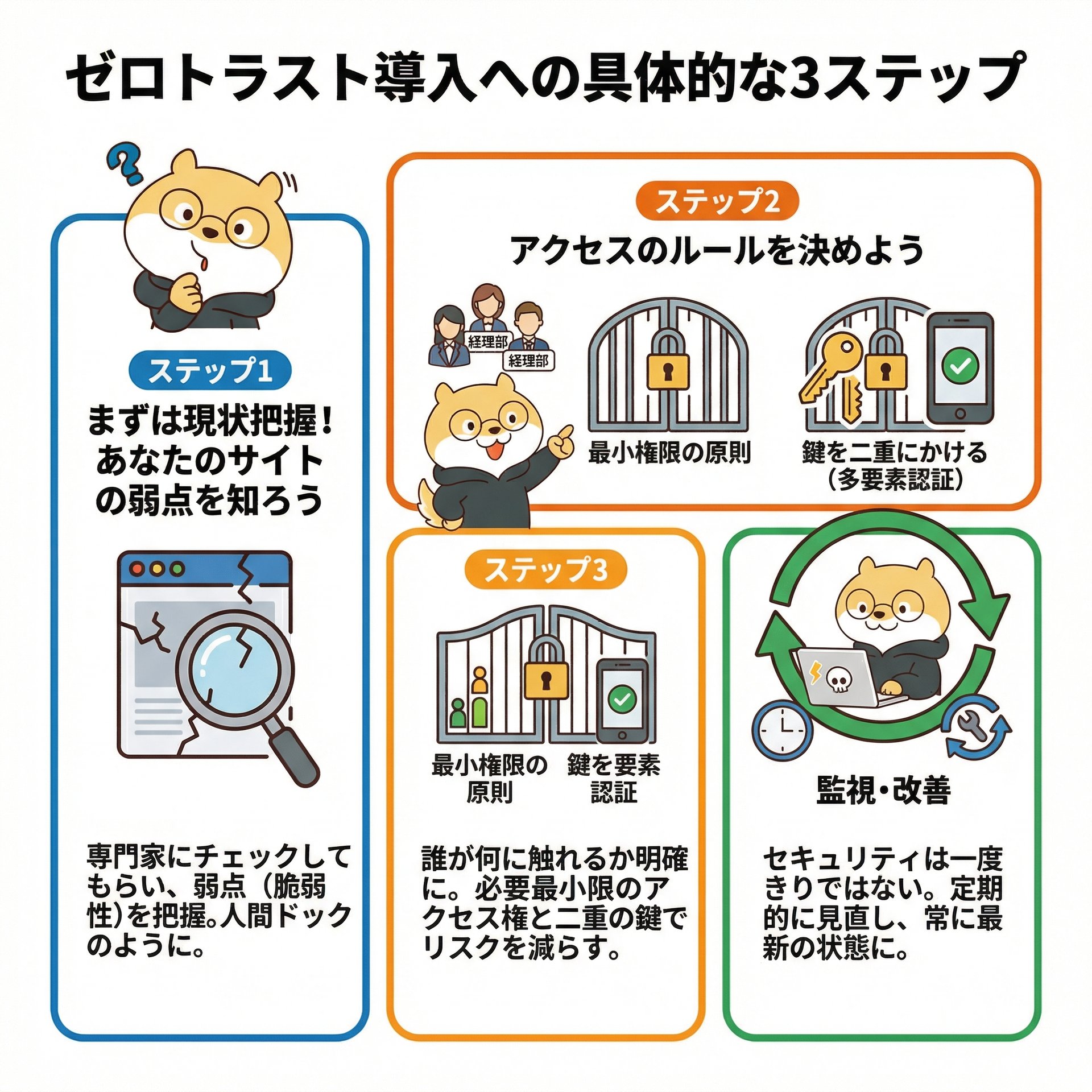 ゼロトラスト導入への具体的な3ステップ

ステップ1

まずは現状把握！あなたのサイトの弱点を知ろう

専門家にチェックしてもらい、弱点（脆弱性）を把握。人間ドックのように。

ステップ2

アクセスのルールを決めよう

経理部

経理部

最小権限の原則

鍵を二重にかける（多要素認証）

ステップ3

最小権限の原則

鍵を要素認証

誰が何に触れるか明確に。必要最小限のアクセス権と二重の鍵でリスクを減らす。

監視・改善

セキュリティは一度きりではない。定期的に見直し、常に最新の状態に。