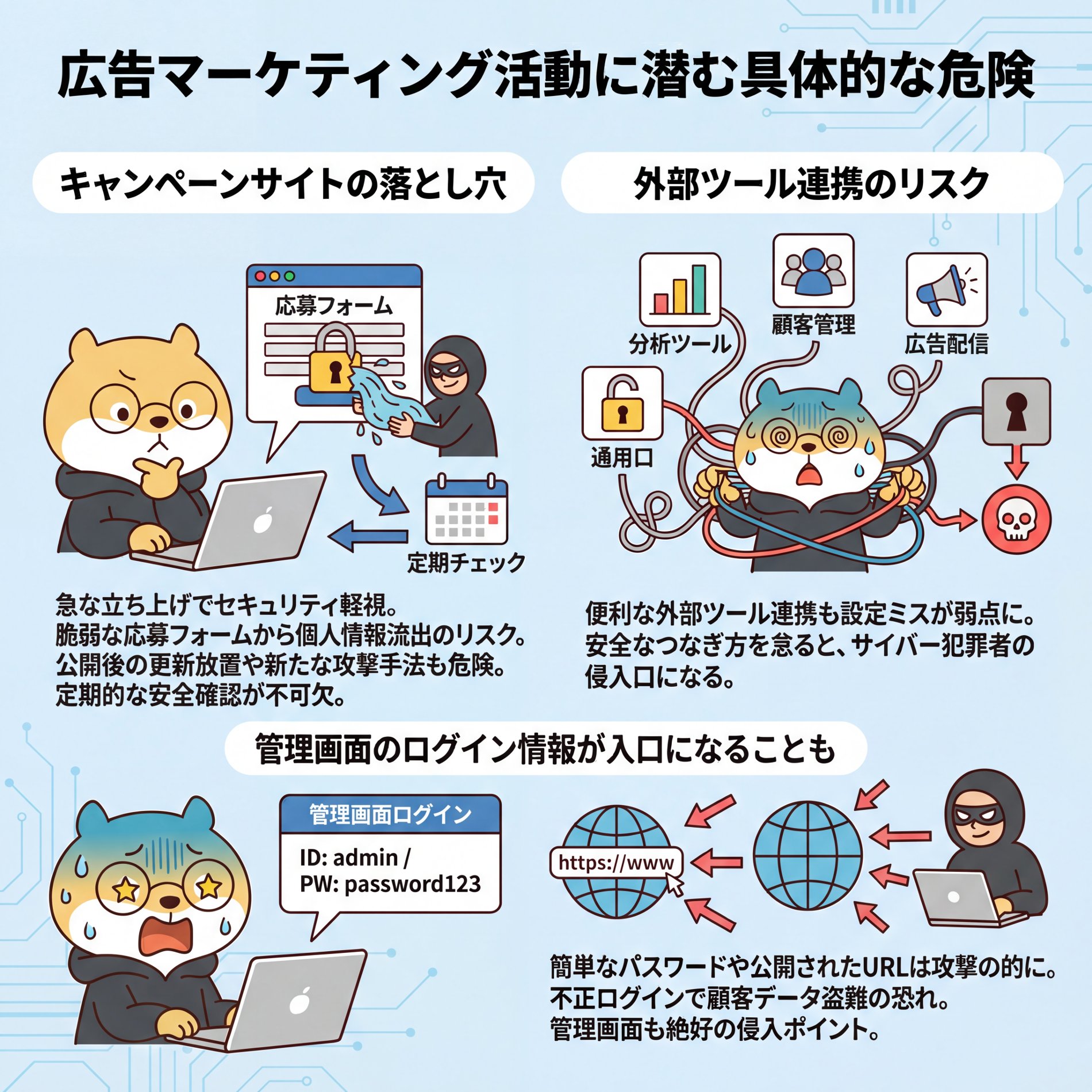 広告マーケティング活動に潜む具体的な危険

キャンペーンサイトの落とし穴

応募フォーム

定期チェック

急な立ち上げでセキュリティ軽視。
脆弱な応募フォームから個人情報流出のリスク。
公開後の更新放置や新たな攻撃手法も危険。
定期的な安全確認が不可欠。

外部ツール連携のリスク

分析ツール

顧客管理

広告配信

通用口

便利な外部ツール連携も設定ミスが弱点に。
安全なつなぎ方を怠ると、サイバー犯罪者の侵入口になる。

管理画面のログイン情報が入口になることも

管理画面ログイン

ID: admin /
PW: password123

https://www

簡単なパスワードや公開されたURLは攻撃の的に。
不正ログインで顧客データ盗難の恐れ。
管理画面も絶好の侵入ポイント。