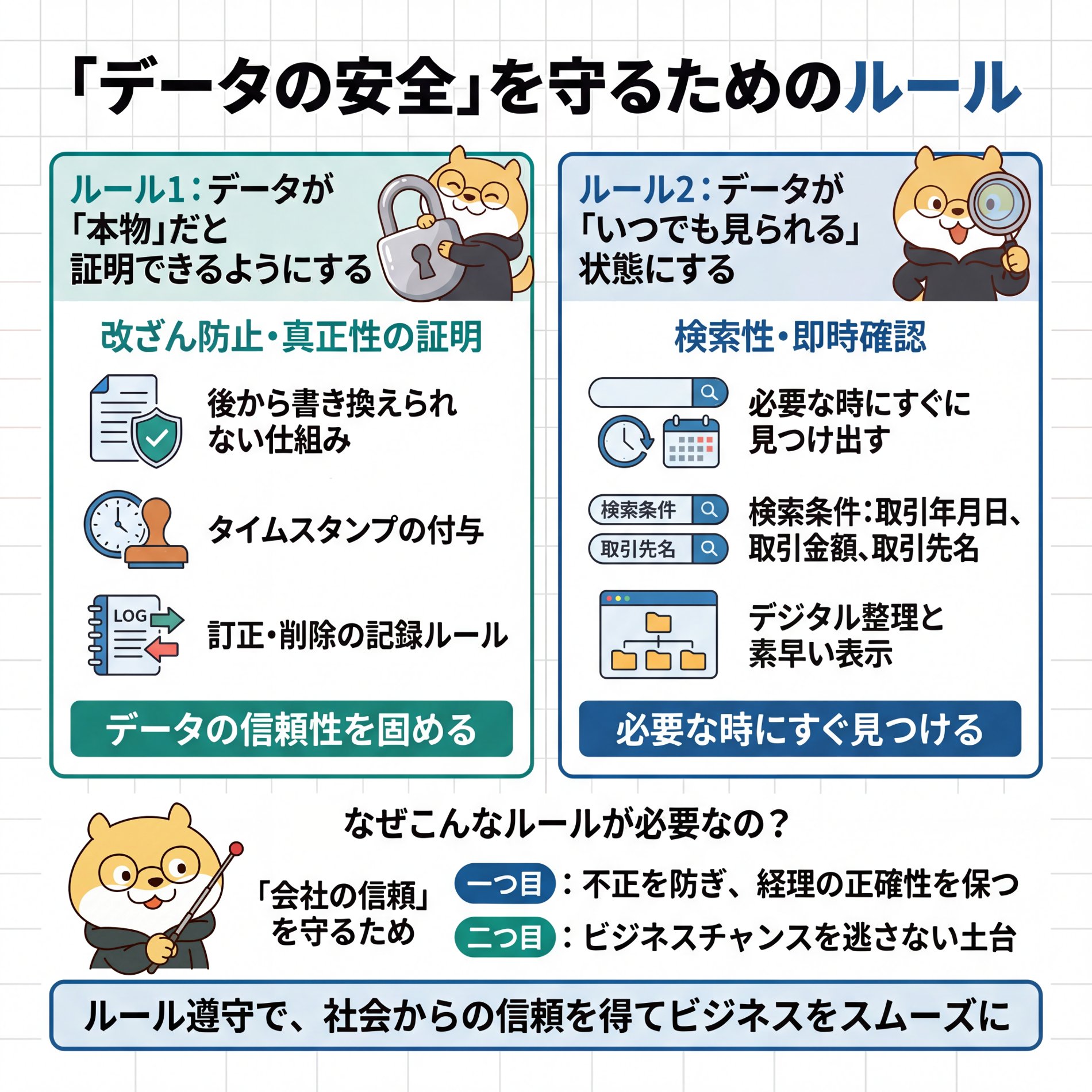 「データの安全」を守るためのルール

ルール1：データが「本物」だと証明できるようにする

改ざん防止・真正性の証明

後から書き換えられない仕組み

タイムスタンプの付与

LOG

訂正・削除の記録ルール

データの信頼性を固める

ルール2：データが「いつでも見られる」状態にする

検索性・即時確認

必要な時にすぐに見つけ出す

検索条件

取引先名

検索条件：取引年月日、取引金額、取引先名

デジタル整理と素早い表示

必要な時にすぐ見つける

なぜこんなルールが必要なの？

「会社の信頼」を守るため

一つ目：不正を防ぎ、経理の正確性を保つ

二つ目：ビジネスチャンスを逃さない土台

ルール遵守で、社会からの信頼を得てビジネスをスムーズに