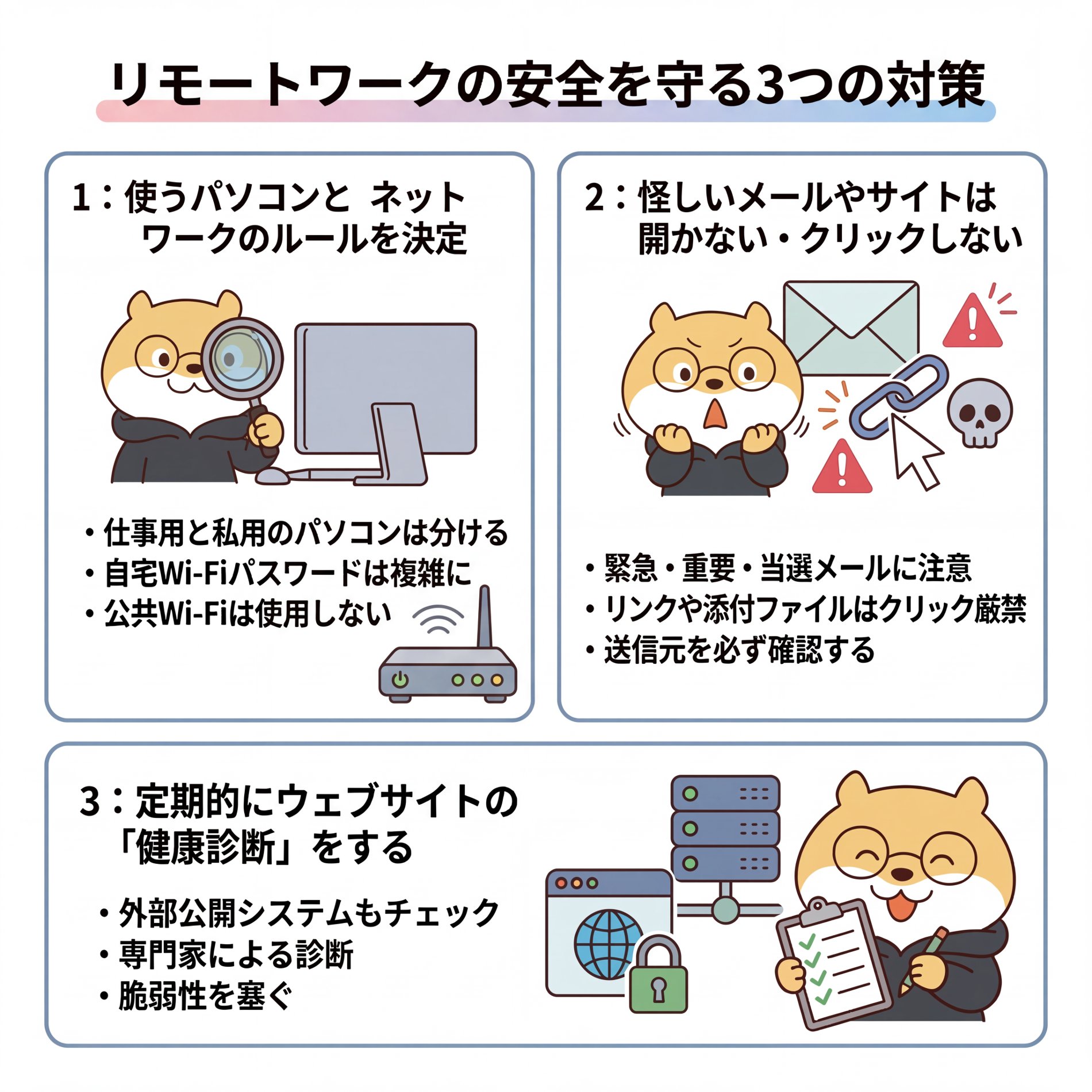 リモートワークの安全を守る3つの対策

1：使うパソコンと ネットワークのルールを決定

・仕事用と私用のパソコンは分ける
・自宅Wi-Fiパスワードは複雑に
・公共Wi-Fiは使用しない

2：怪しいメールやサイトは開かない・クリックしない

・緊急・重要・当選メールに注意
・リンクや添付ファイルはクリック厳禁
・送信元を必ず確認する

3：定期的にウェブサイトの「健康診断」をする

・外部公開システムもチェック
・専門家による診断
・脆弱性を塞ぐ