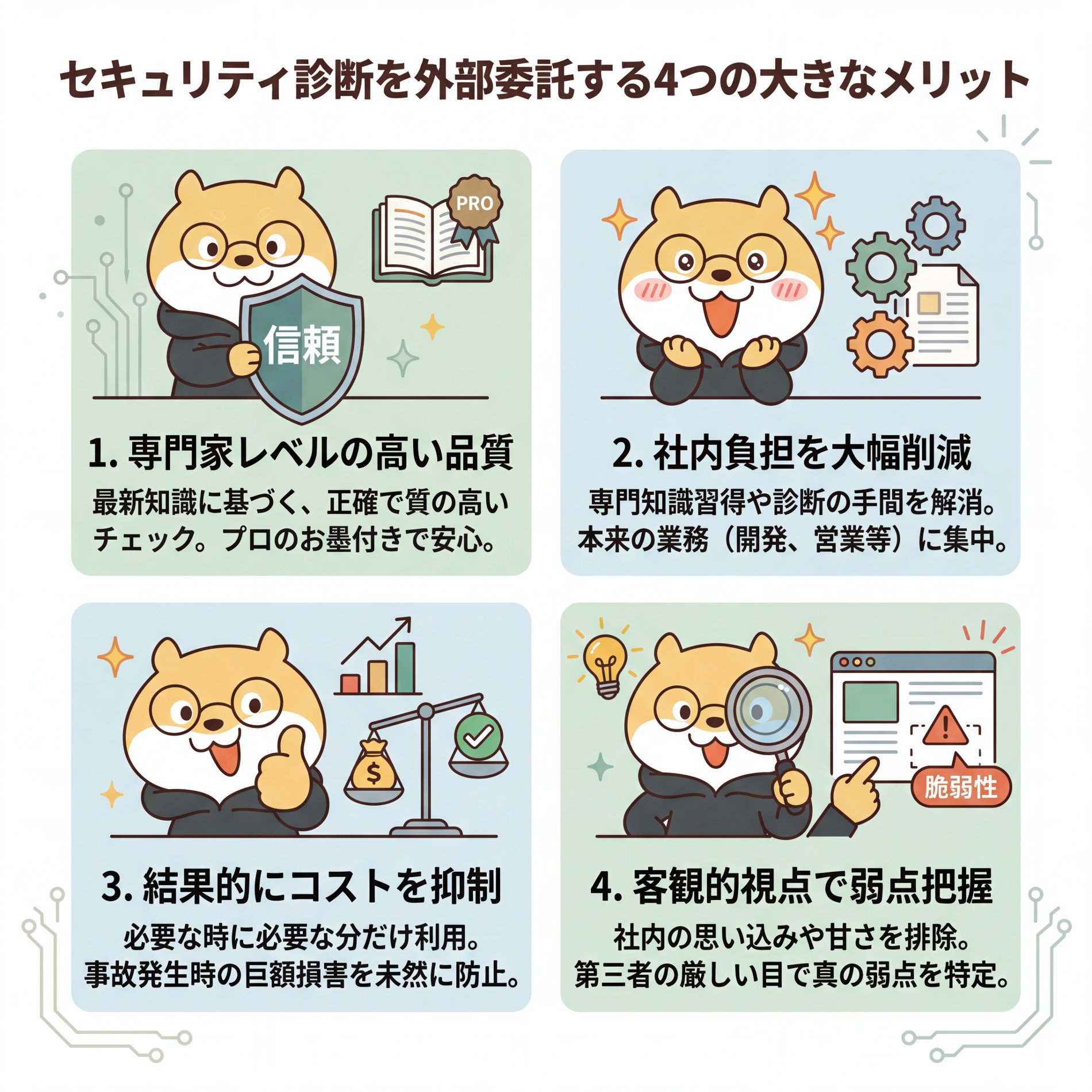 セキュリティ診断を外部委託する4つの大きなメリット

PRO

信頼

1. 専門家レベルの高い品質

最新知識に基づく、正確で質の高いチェック。プロのお墨付きで安心。

2. 社内負担を大幅削減

専門知識習得や診断の手間を解消。本来の業務（開発、営業等）に集中。

$

3. 結果的にコストを抑制

必要な時に必要な分だけ利用。事故発生時の巨額損害を未然に防止。

脆弱性

4. 客観的視点で弱点把握

社内の思い込みや甘さを排除。第三者の厳しい目で真の弱点を特定。