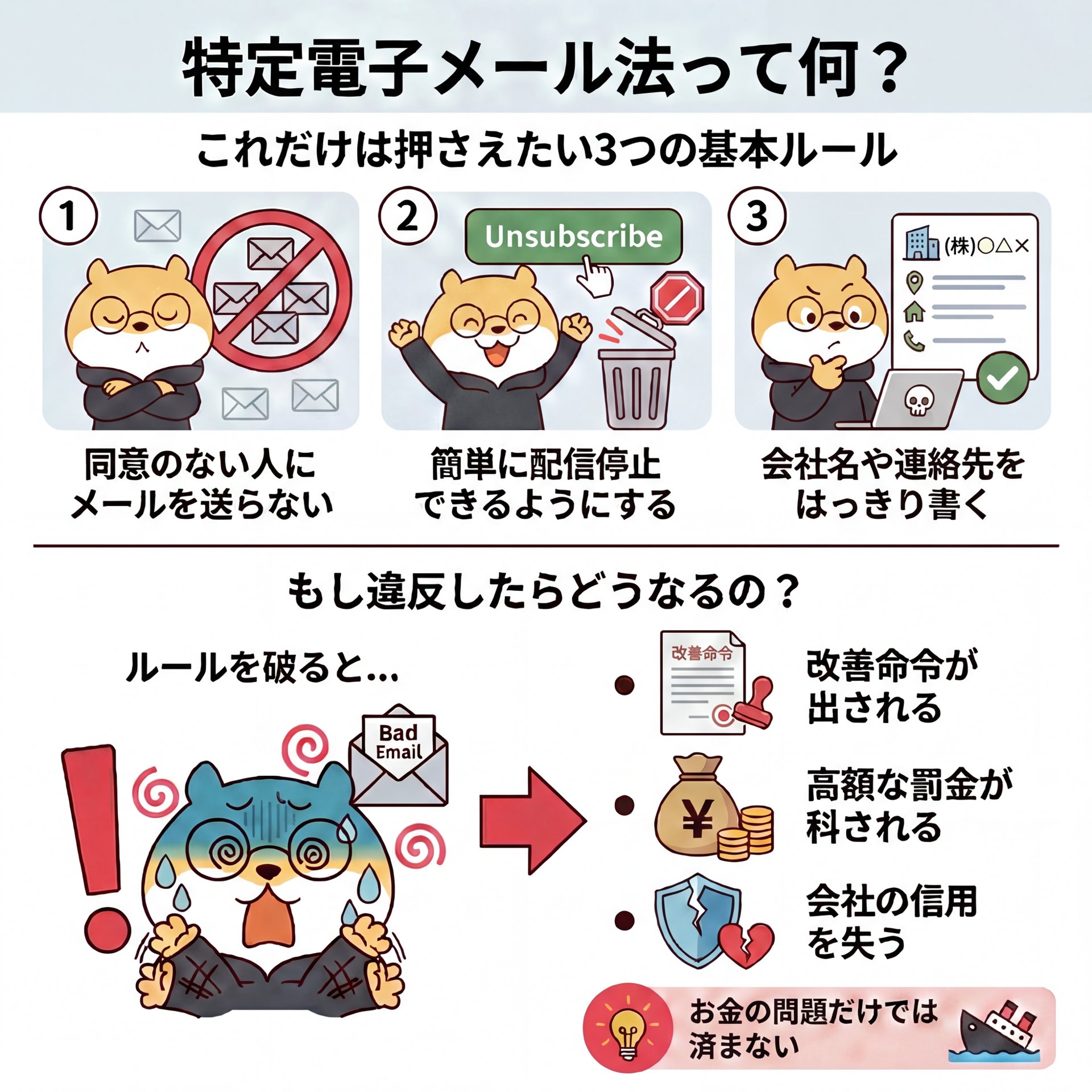 特定電子メール法って何？

これだけは押さえたい3つの基本ルール

1

同意のない人にメールを送らない

2

Unsubscribe

簡単に配信停止できるようにする

3

(株)○△×

会社名や連絡先をはっきり書く

もし違反したらどうなるの？

ルールを破ると...

Bad Email

改善命令

改善命令が出される

¥

高額な罰金が科される

会社の信用を失う

お金の問題だけでは済まない