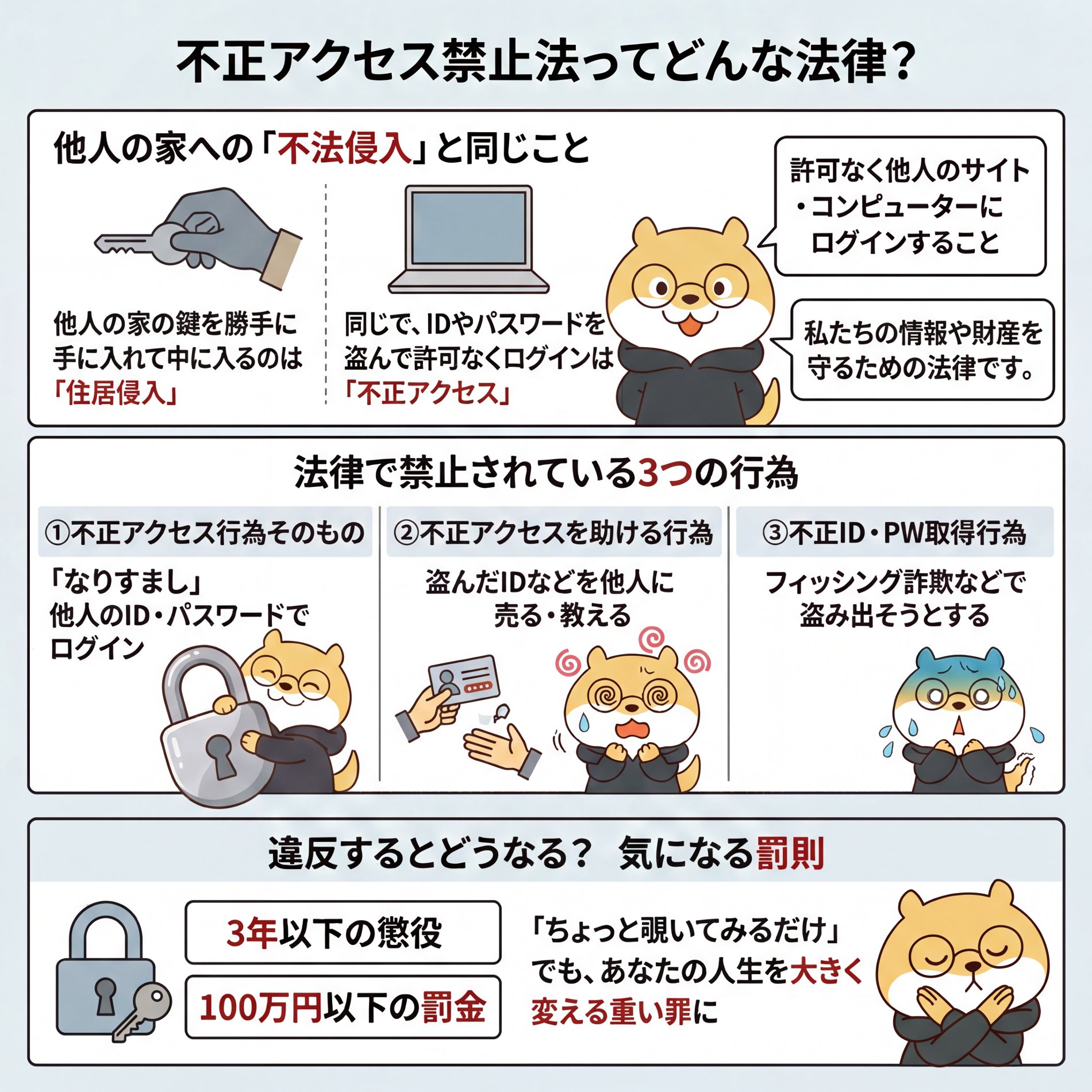 不正アクセス禁止法ってどんな法律？

他人の家への「不法侵入」と同じこと

他人の家の鍵を勝手に手に入れて中に入るのは「住居侵入」

同じで、IDやパスワードを盗んで許可なくログインは「不正アクセス」

許可なく他人のサイト・コンピューターにログインすること

私たちの情報や財産を守るための法律です。

法律で禁止されている3つの行為

①不正アクセス行為そのもの

「なりすまし」
他人のID・パスワードでログイン

②不正アクセスを助ける行為

盗んだIDなどを他人に売る・教える

③不正ID・PW取得行為

フィッシング詐欺などで盗み出そうとする

違反するとどうなる？ 気になる罰則

3年以下の懲役

100万円以下の罰金

「ちょっと覗いてみるだけ」でも、あなたの人生を大きく変える重い罪に